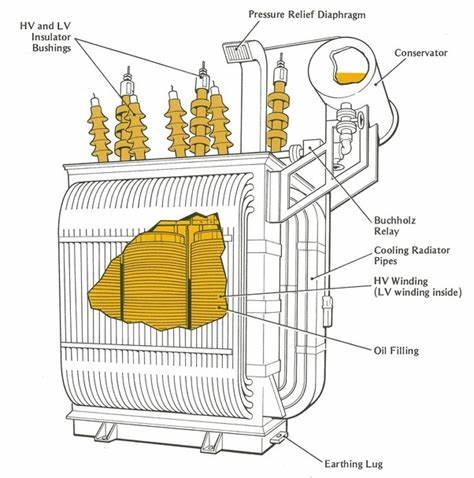 HV and LV Insulator Bushings

Pressure Relief Diaphragm

Conservator

Buchholz Relay

Cooling Radiator Pipes

HV Winding (LV winding inside)

Oil Filling

Earthing Lug